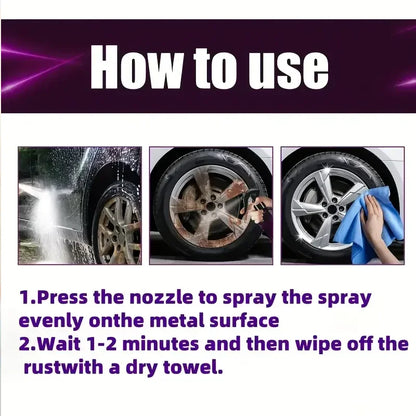 How to use

1.Press the nozzle to spray the spray evenly onthe metal surface
2.Wait 1-2 minutes and then wipe off the rustwith a dry towel.