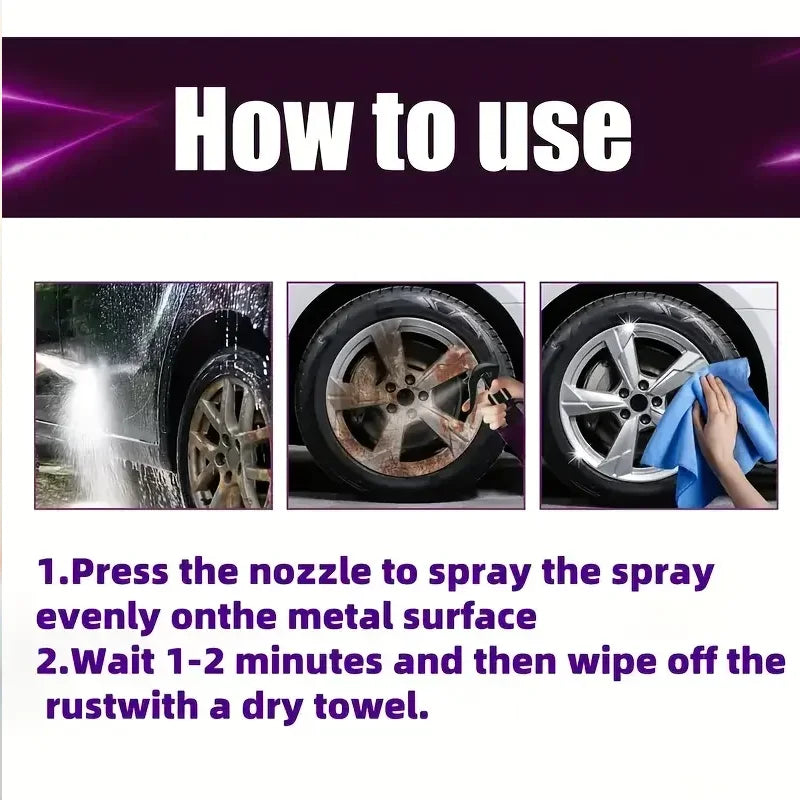 How to use

1.Press the nozzle to spray the spray evenly onthe metal surface
2.Wait 1-2 minutes and then wipe off the rustwith a dry towel.