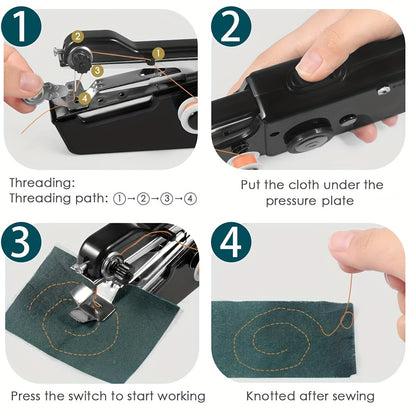 1

2

1

3

4

Threading:
Threading path: ①→②→③→④

2

Put the cloth under the pressure plate

3

Press the switch to start working

4

Knotted after sewing