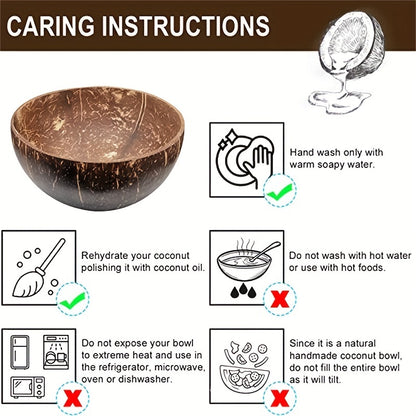 CARING INSTRUCTIONS

Hand wash only with warm soapy water.

Rehydrate your coconut polishing it with coconut oil.

Do not wash with hot water or use with hot foods.

Do not expose your bowl to extreme heat and use in the refrigerator, microwave, oven or dishwasher.

Since it is a natural handmade coconut bowl, do not fill the entire bowl as it will tilt.